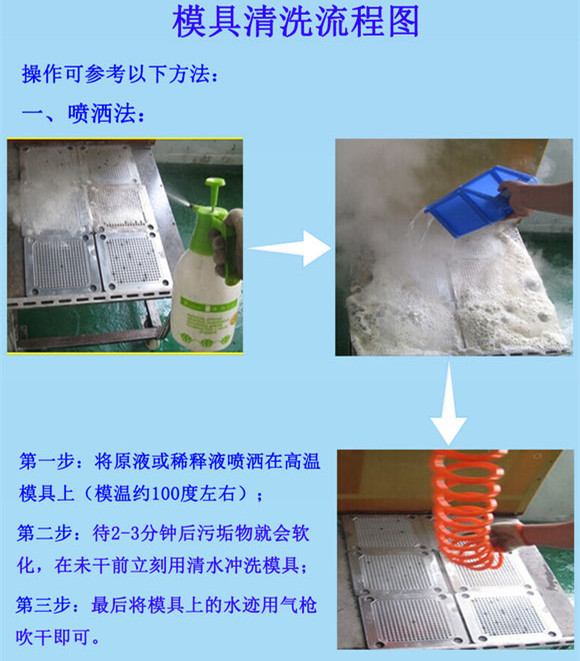 模具清洗流程图

操作可参考以下方法：

一、喷洒法：

第一步：将原液或稀释液喷洒在高温模具上（模温约100度左右）；

第二步：待2-3分钟后污垢物就会软化，在未干前立刻用清水冲洗模具；

第三步：最后将模具上的水迹用气枪吹干即可。